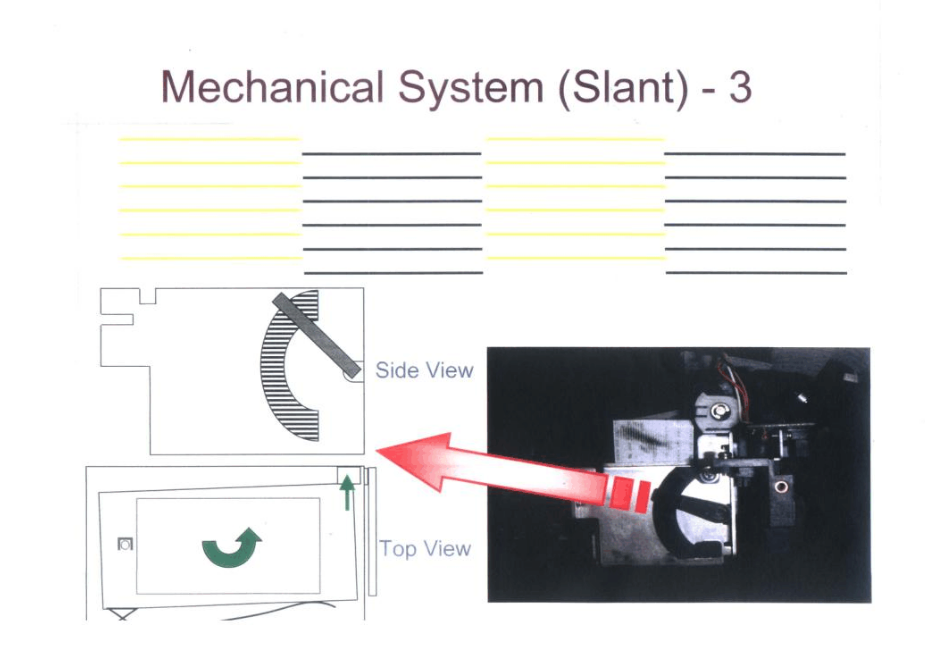 Mechanical System (Slant) - 3

Side View

Top View