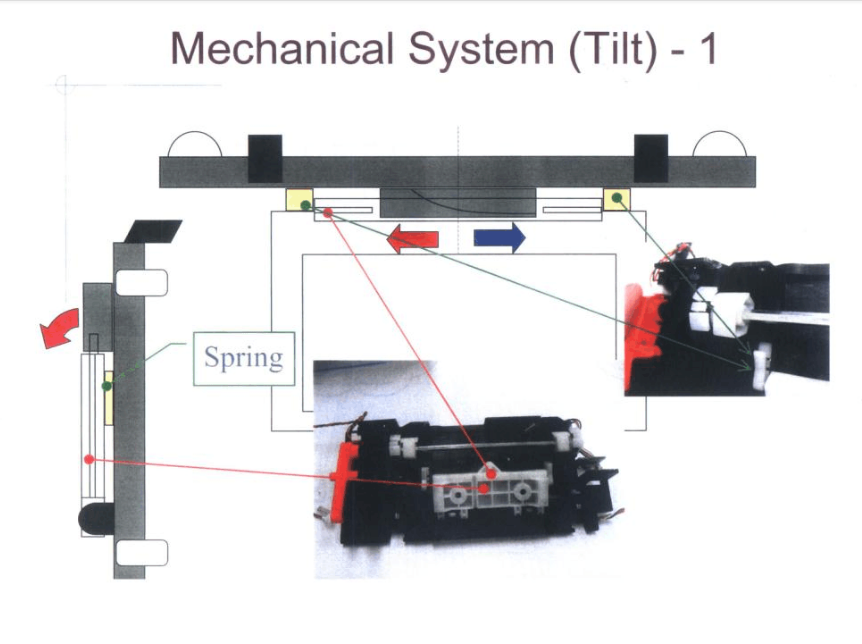 Mechanical System (Tilt) - 1

Spring